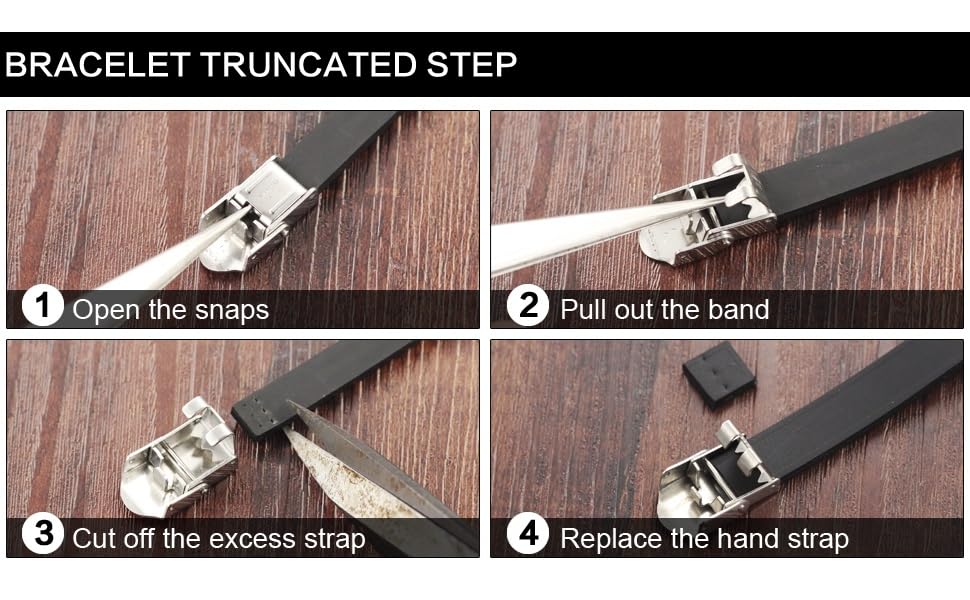 BRACELET TRUNCATED STEP

1 Open the snaps

2 Pull out the band

3 Cut off the excess strap

4 Replace the hand strap