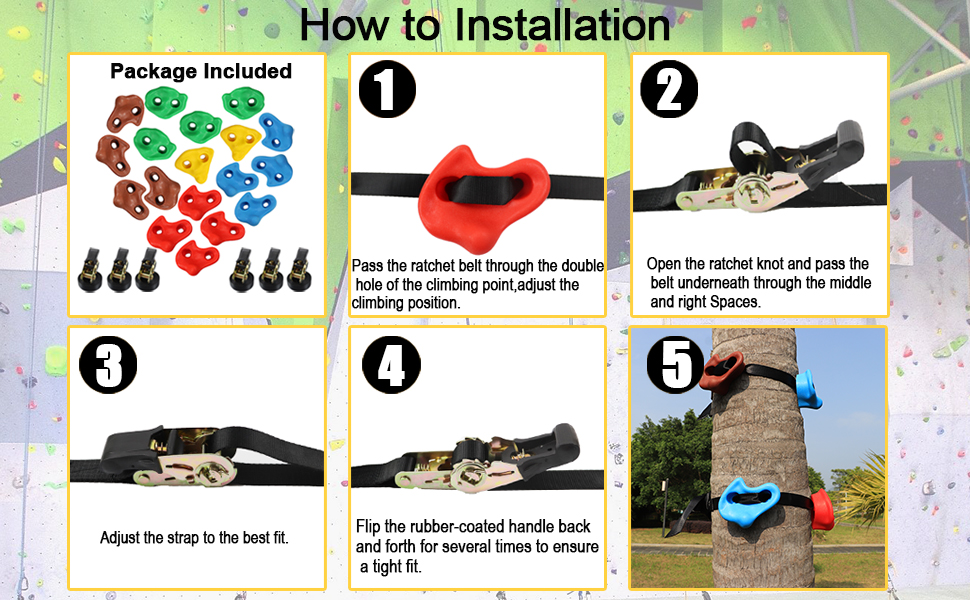 How to Installation

Package Included

1

Pass the ratchet belt through the double hole of the climbing point,adjust the climbing position.

2

Open the ratchet knot and pass the belt underneath through the middle and right Spaces.

3

Adjust the strap to the best fit.

4

Flip the rubber-coated handle back and forth for several times to ensure a tight fit.

5