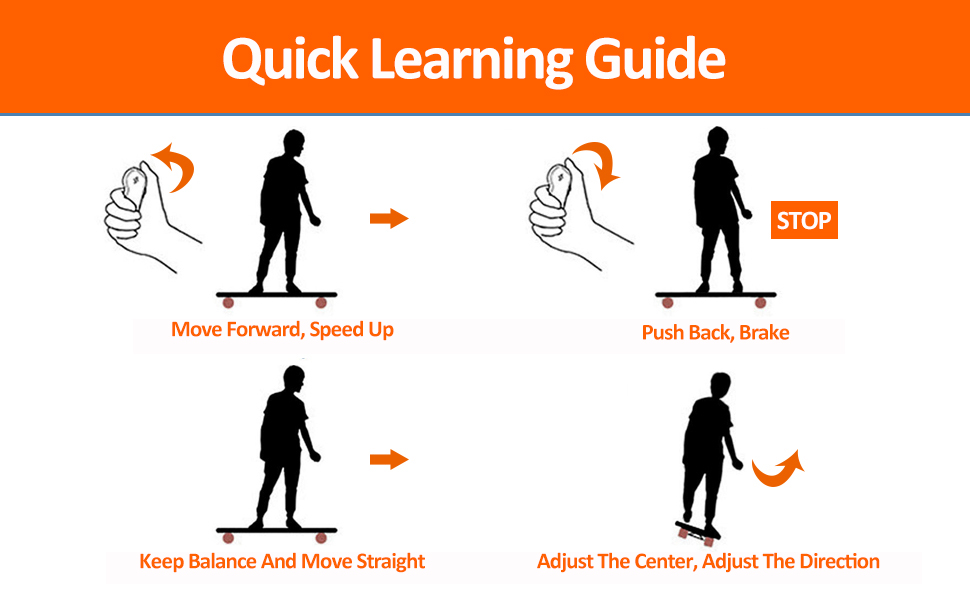 Quick Learning Guide

Move Forward, Speed Up

STOP

Push Back, Brake

Keep Balance And Move Straight

Adjust The Center, Adjust The Direction