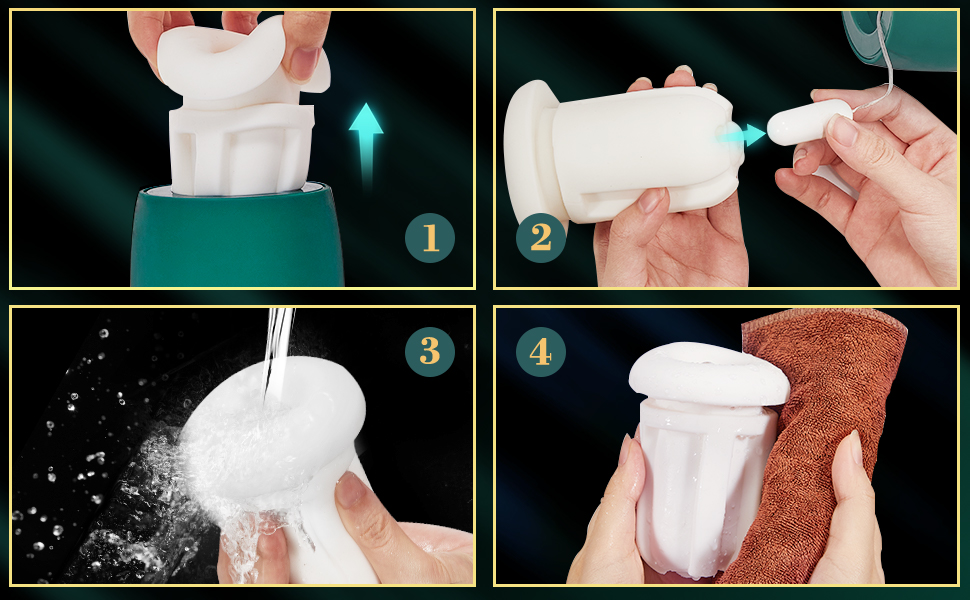 1

2

3

4