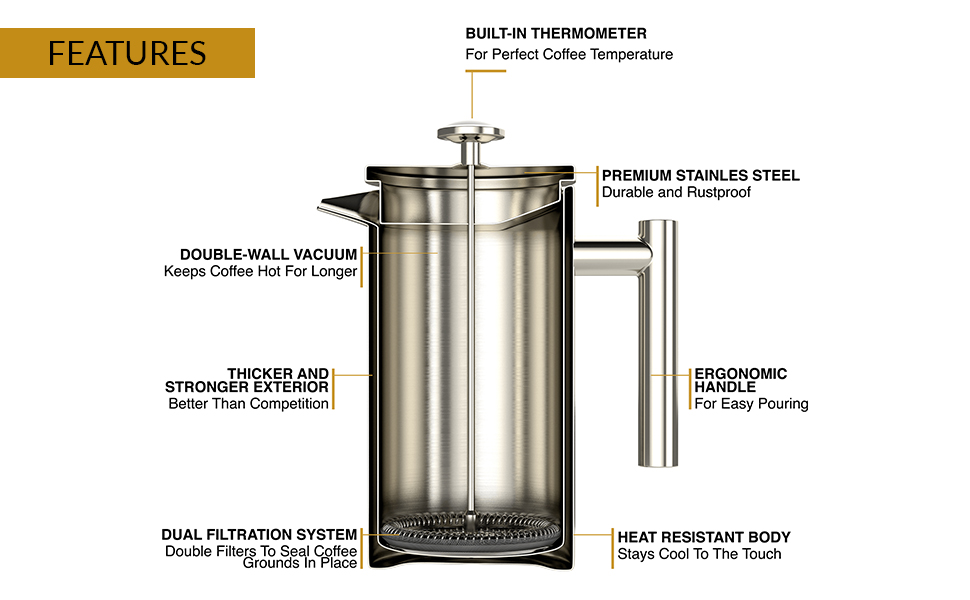 FEATURES

BUILT-IN THERMOMETER
For Perfect Coffee Temperature

PREMIUM STAINLES STEEL
Durable and Rustproof

DOUBLE-WALL VACUUM
Keeps Coffee Hot For Longer

THICKER AND STRONGER EXTERIOR
Better Than Competition

ERGONOMIC HANDLE
For Easy Pouring

DUAL FILTRATION SYSTEM
Double Filters To Seal Coffee Grounds In Place

HEAT RESISTANT BODY
Stays Cool To The Touch