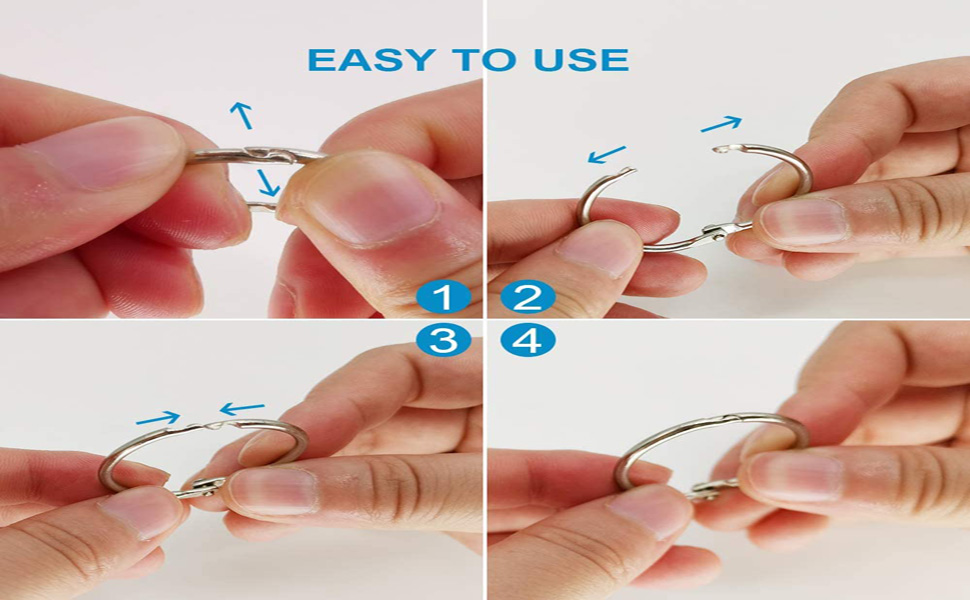 EASY TO USE

1

2

3

4