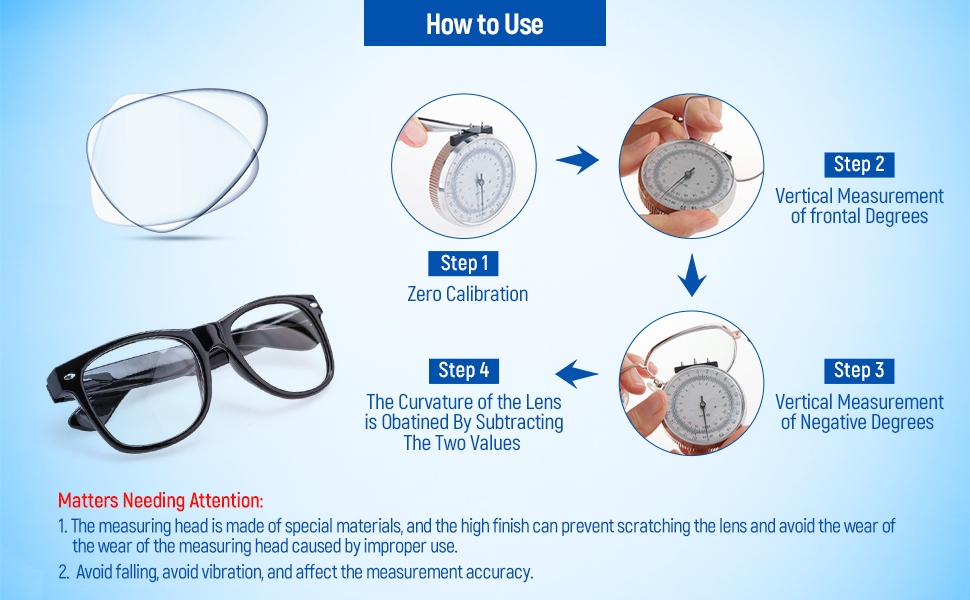 How to Use

Step 1
Zero Calibration

Step 2
Vertical Measurement of frontal Degrees

Step 3
Vertical Measurement of Negative Degrees

Step 4
The Curvature of the Lens is Obatined By Subtracting The Two Values

Matters Needing Attention:
1. The measuring head is made of special materials, and the high finish can prevent scratching the lens and avoid the wear of the wear of the measuring head caused by improper use.
2. Avoid falling, avoid vibration, and affect the measurement accuracy.