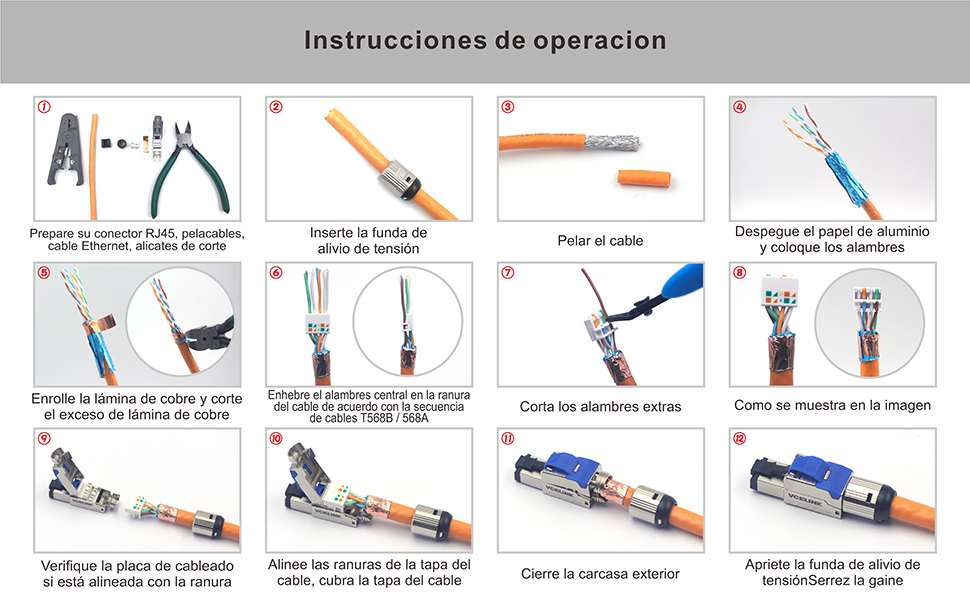 Instrucciones de operacion

①
Prepare su conector RJ45, pelacables, cable Ethernet, alicates de corte

②
Inserte la funda de alivio de tensión

③
Pelar el cable

④
Despegue el papel de aluminio y coloque los alambres

⑤
Enrolle la lámina de cobre y corte el exceso de lámina de cobre

⑥
Enhebre el alambres central en la ranura del cable de acuerdo con la secuencia de cables T568B / 568A

⑦
Corta los alambres extras

⑧
Como se muestra en la imagen

⑨
Verifique la placa de cableado si está alineada con la ranura

⑩
VCELINK
Alinee las ranuras de la tapa del cable, cubra la tapa del cable

⑪
VCELINK
Cierre la carcasa exterior

⑫
VCELINK
Apriete la funda de alivio de tensiónSerrez la gaine