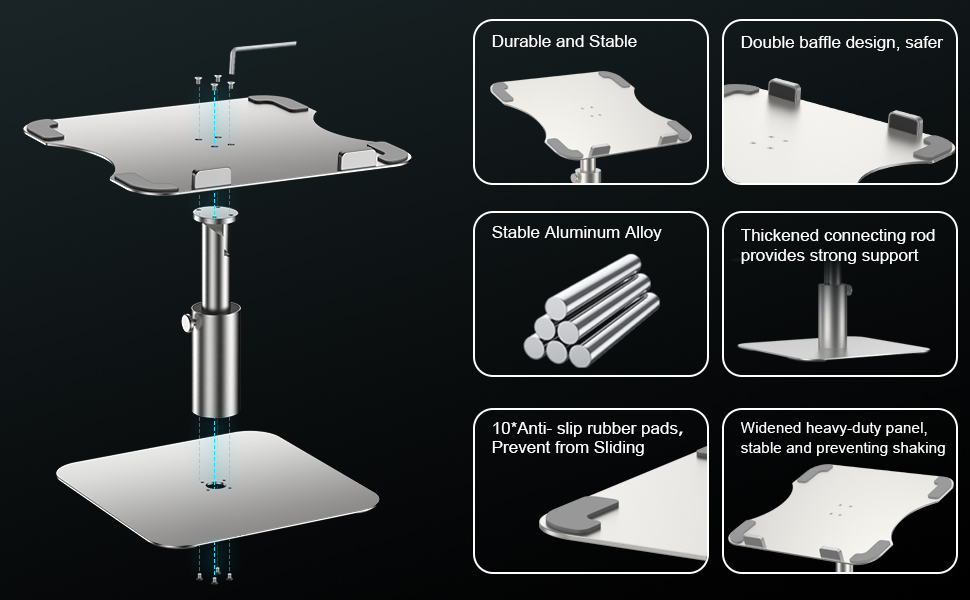 Durable and Stable

Double baffle design, safer

Stable Aluminum Alloy

Thickened connecting rod provides strong support

10*Anti- slip rubber pads, Prevent from Sliding

Widened heavy-duty panel, stable and preventing shaking