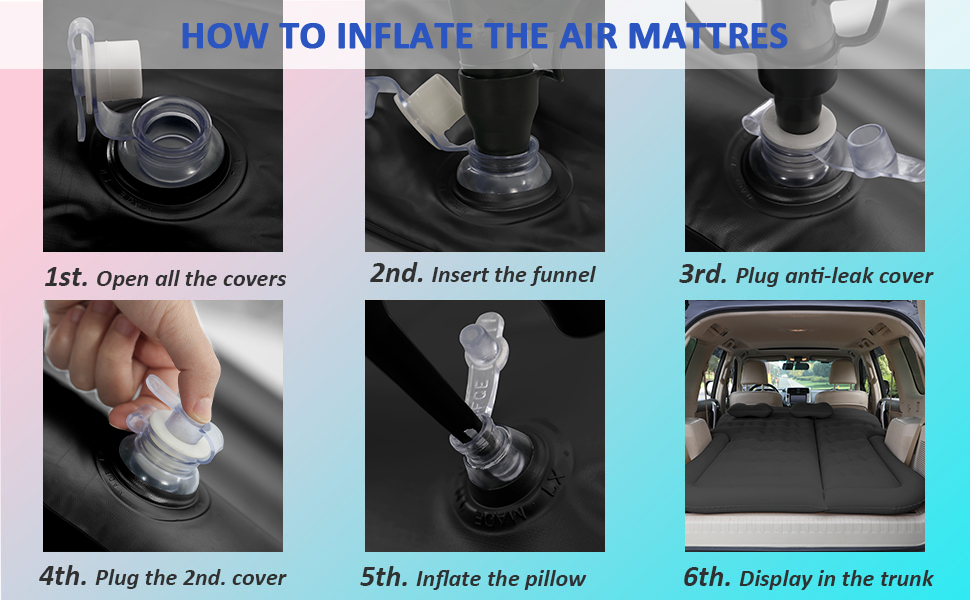 HOW TO INFLATE THE AIR MATTRES

1st. Open all the covers

2nd. Insert the funnel

3rd. Plug anti-leak cover

4th. Plug the 2nd. cover

5th. Inflate the pillow

6th. Display in the trunk