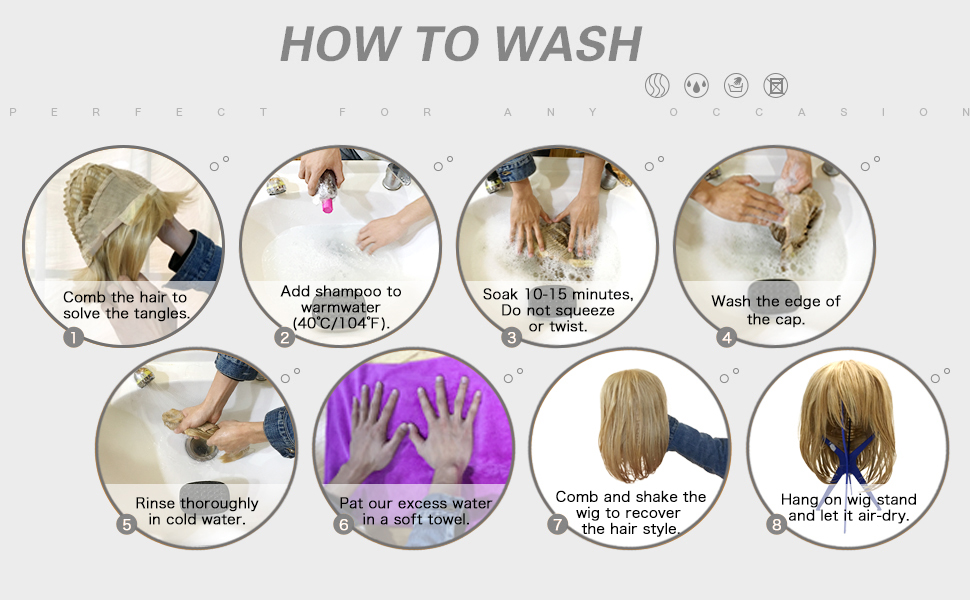 HOW TO WASH

PERFECT FOR ANY OCCASION

Comb the hair to solve the tangles.
1

Add shampoo to warmwater (40℃/104℉).
2

Soak 10-15 minutes, Do not squeeze or twist.
3

Wash the edge of the cap.
4

Rinse thoroughly in cold water.
5

Pat our excess water in a soft towel.
6

Comb and shake the wig to recover the hair style.
7

Hang on wig stand and let it air-dry.
8