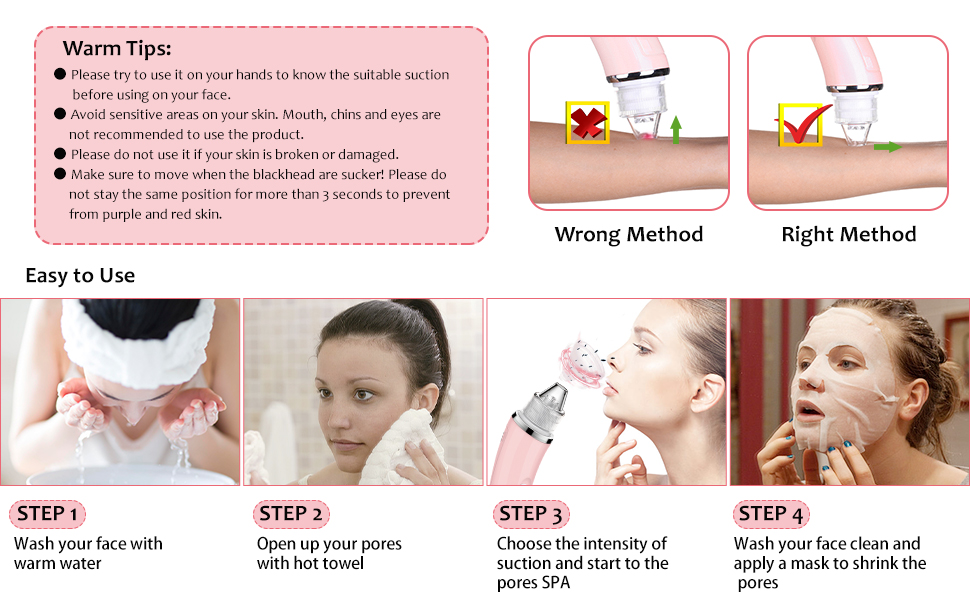 Warm Tips:

● Please try to use it on your hands to know the suitable suction before using on your face.

● Avoid sensitive areas on your skin. Mouth, chins and eyes are not recommended to use the product.

● Please do not use it if your skin is broken or damaged.

● Make sure to move when the blackhead are sucker! Please do not stay the same position for more than 3 seconds to prevent from purple and red skin.

Wrong Method

Right Method

Easy to Use

STEP 1
Wash your face with warm water

STEP 2
Open up your pores with hot towel

STEP 3
Choose the intensity of suction and start to the pores SPA

STEP 4
Wash your face clean and apply a mask to shrink the pores