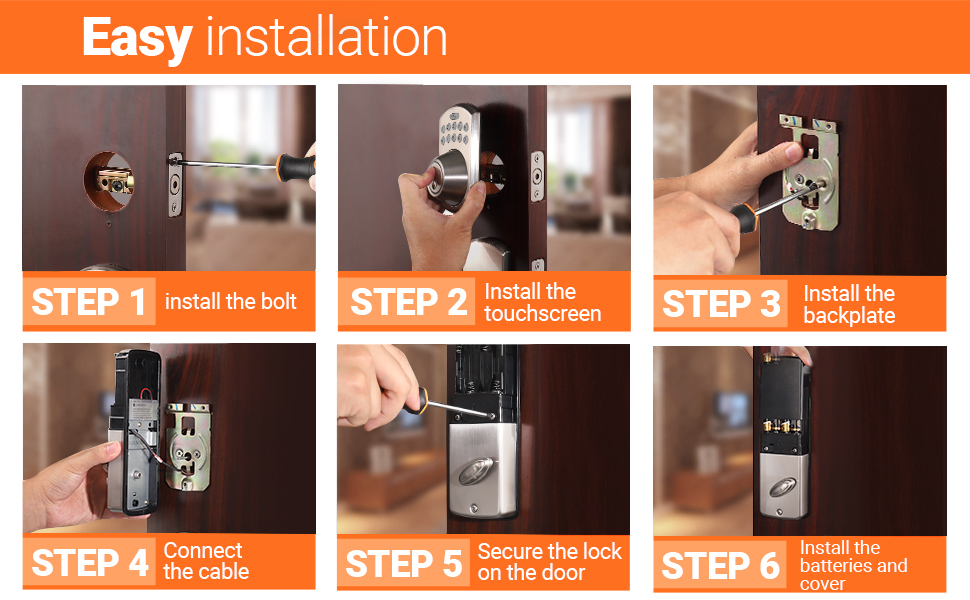 Easy installation

STEP 1 install the bolt

STEP 2 Install the touchscreen

STEP 3 Install the backplate

STEP 4 Connect the cable

STEP 5 Secure the lock on the door

STEP 6 Install the batteries and cover