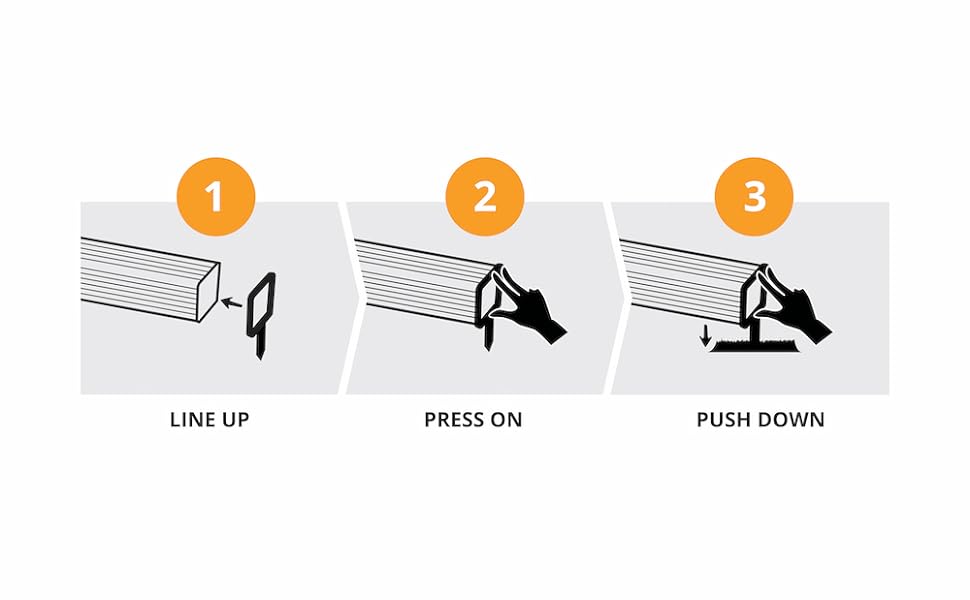 1

LINE UP

2

PRESS ON

3

PUSH DOWN