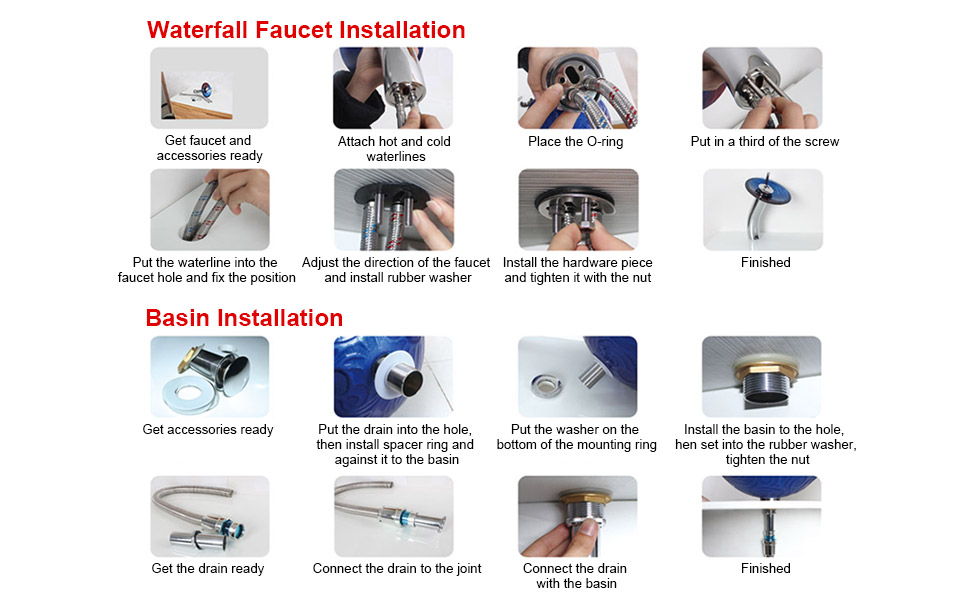 Waterfall Faucet Installation

Get faucet and accessories ready

Attach hot and cold waterlines

Place the O-ring

Put in a third of the screw

Put the waterline into the faucet hole and fix the position

Adjust the direction of the faucet and install rubber washer

Install the hardware piece and tighten it with the nut

Finished

Basin Installation

Get accessories ready

Put the drain into the hole, then install spacer ring and against it to the basin

Put the washer on the bottom of the mounting ring

Install the basin to the hole, hen set into the rubber washer, tighten the nut

Get the drain ready

Connect the drain to the joint

Connect the drain with the basin

Finished