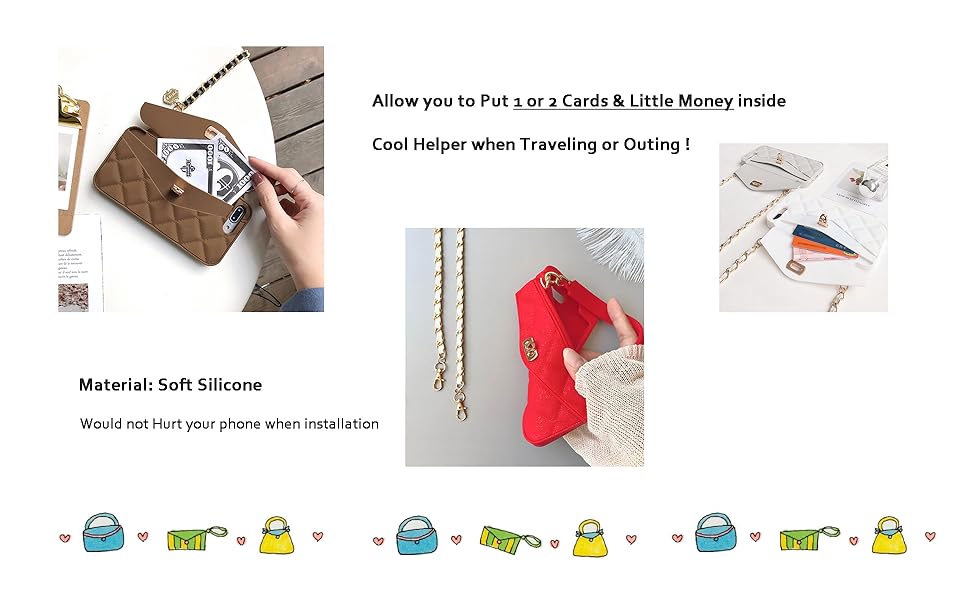 Allow you to Put 1 or 2 Cards & Little Money inside

Cool Helper when Traveling or Outing !

Material: Soft Silicone

Would not Hurt your phone when installation