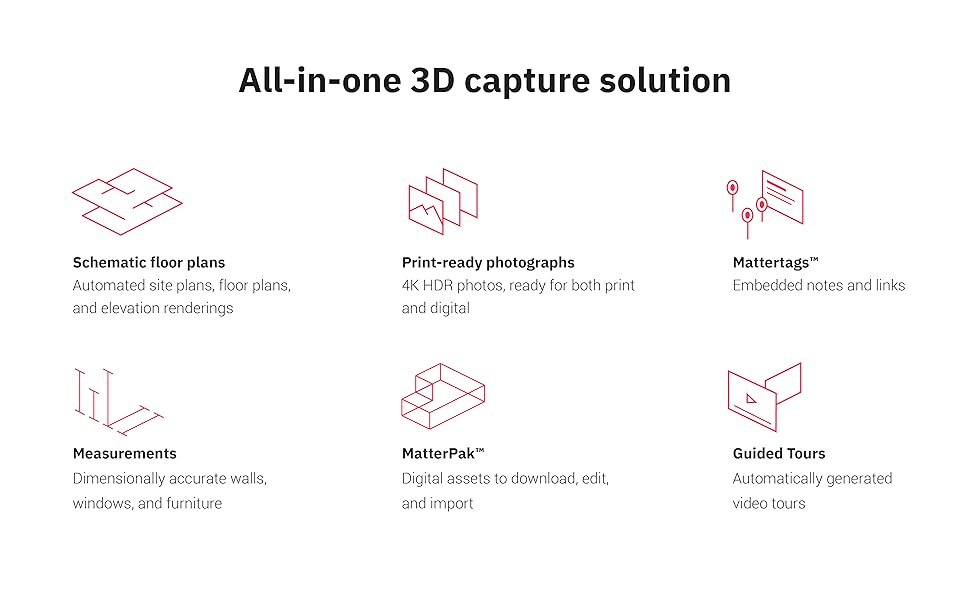 All-in-one 3D capture solution

Schematic floor plans
Automated site plans, floor plans, and elevation renderings

Print-ready photographs
4K HDR photos, ready for both print and digital

Mattertags™
Embedded notes and links

Measurements
Dimensionally accurate walls, windows, and furniture

MatterPak™
Digital assets to download, edit, and import

Guided Tours
Automatically generated video tours