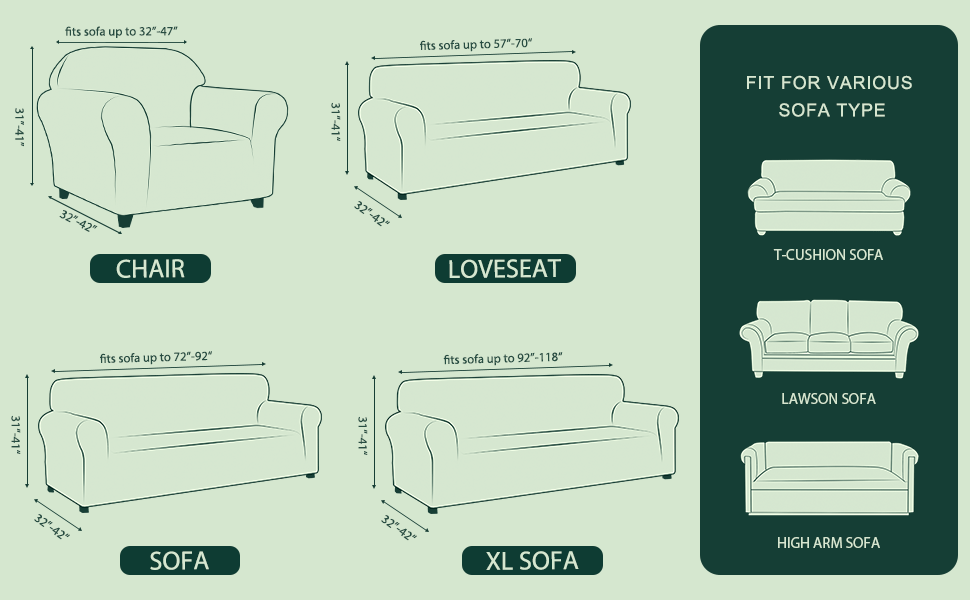 fits sofa up to 32"-47"

31"-41"

32"-42"

CHAIR

fits sofa up to 57"-70"

31"-41"

32"-42"

LOVESEAT

fits sofa up to 72"-92"

31"-41"

32"-42"

SOFA

fits sofa up to 92"-118"

31"-41"

32"-42"

XL SOFA

FIT FOR VARIOUS SOFA TYPE

T-CUSHION SOFA

LAWSON SOFA

HIGH ARM SOFA