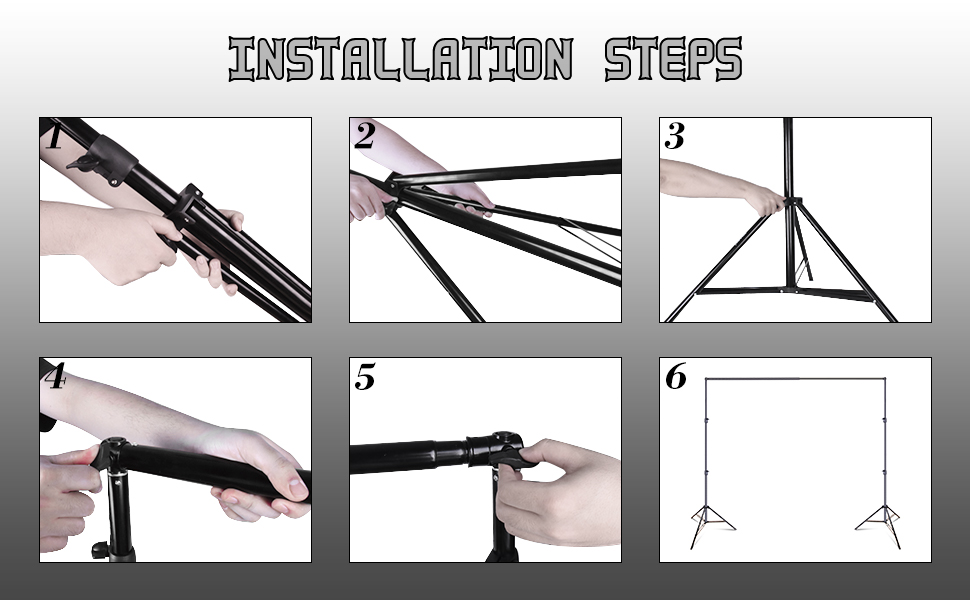 INSTALLATION STEPS

1

2

3

4

5

6