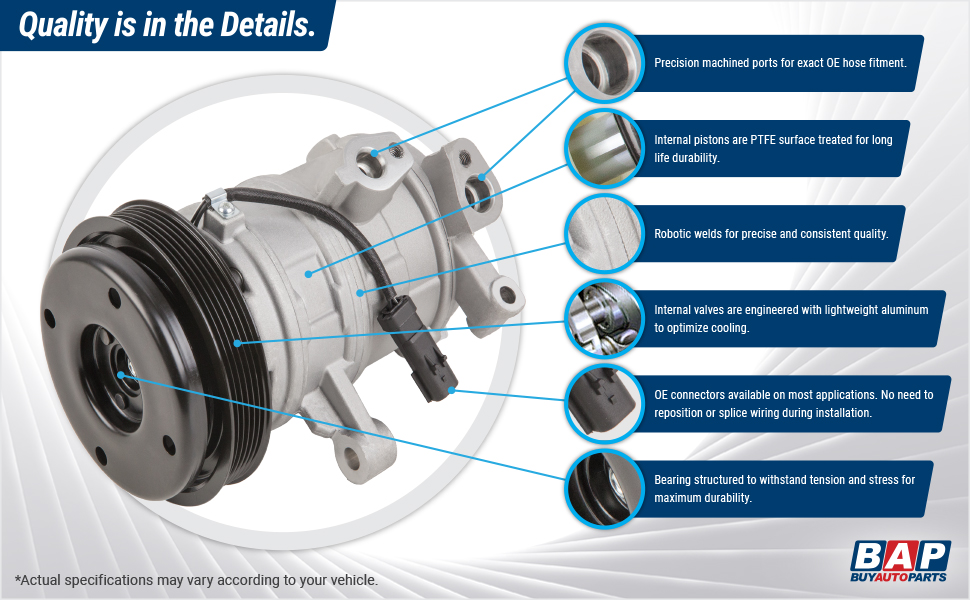 Quality is in the Details.

Precision machined ports for exact OE hose fitment.

Internal pistons are PTFE surface treated for long life durability.

Robotic welds for precise and consistent quality.

Internal valves are engineered with lightweight aluminum to optimize cooling.

OE connectors available on most applications. No need to reposition or splice wiring during installation.

Bearing structured to withstand tension and stress for maximum durability.

*Actual specifications may vary according to your vehicle.

BAP
BUYAUTOPARTS