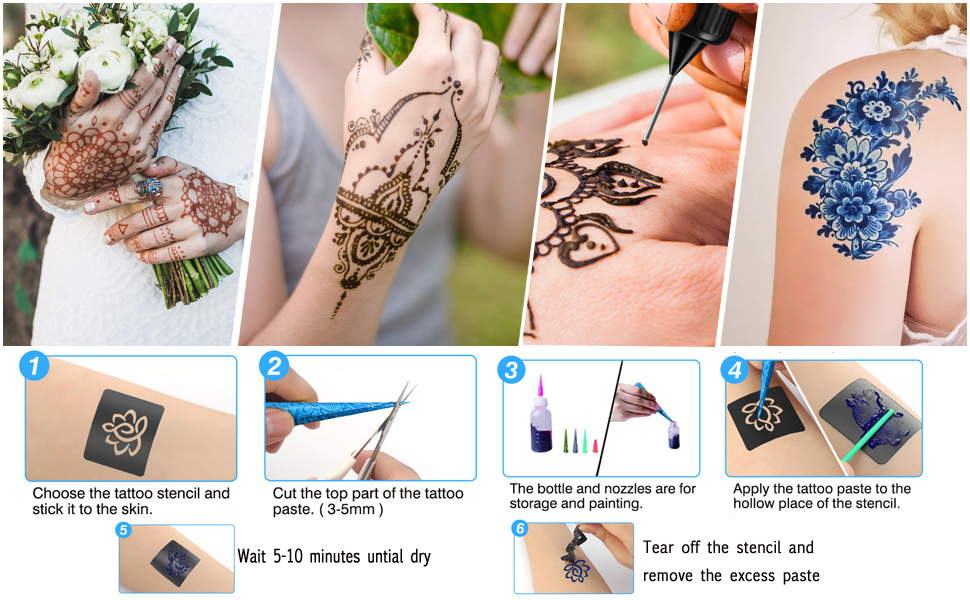 1
Choose the tattoo stencil and stick it to the skin.

2
Cut the top part of the tattoo paste. ( 3-5mm )

3
The bottle and nozzles are for storage and painting.

4
Apply the tattoo paste to the hollow place of the stencil.

5
Wait 5-10 minutes untial dry

6
Tear off the stencil and remove the excess paste