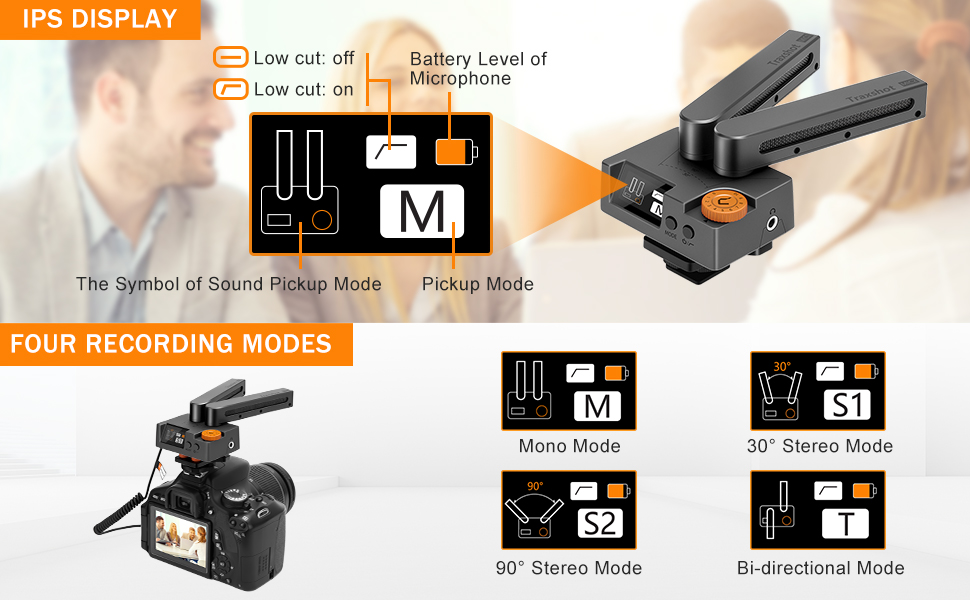 IPS DISPLAY

Low cut: off
Low cut: on

Battery Level of Microphone

M

The Symbol of Sound Pickup Mode

Pickup Mode

Traxshot

Traxshot

FOUR RECORDING MODES

M

Mono Mode

30°

S1

30° Stereo Mode

90°

S2

90° Stereo Mode

T

Bi-directional Mode