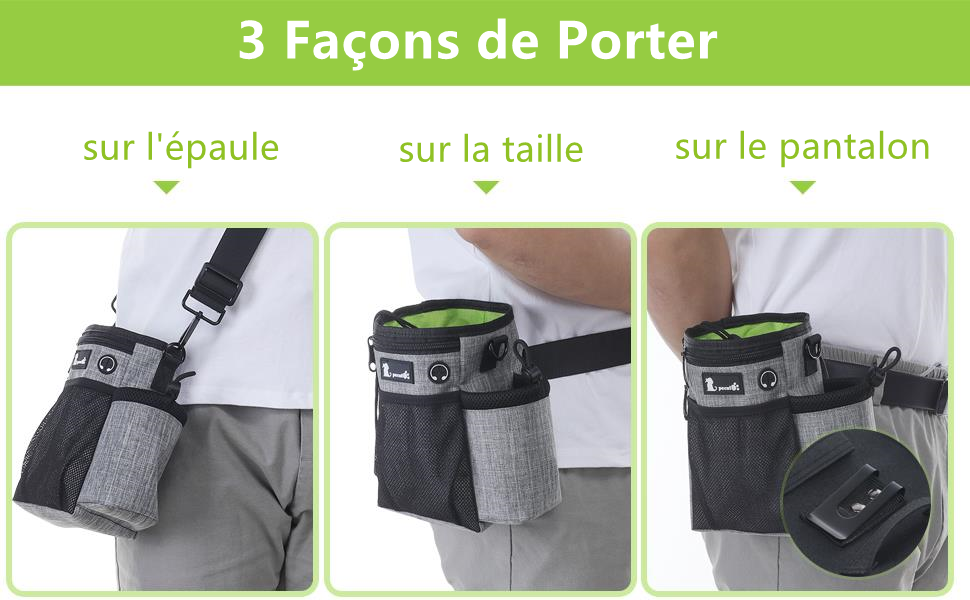 3 Façons de Porter

sur l'épaule

sur la taille

sur le pantalon