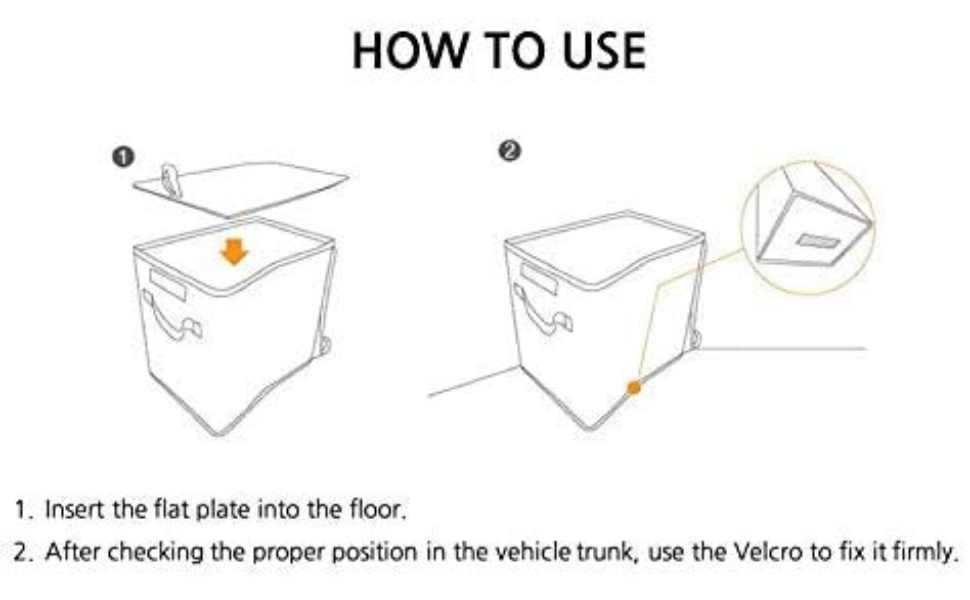 HOW TO USE

❶

❷

1. Insert the flat plate into the floor.

2. After checking the proper position in the vehicle trunk, use the Velcro to fix it firmly.