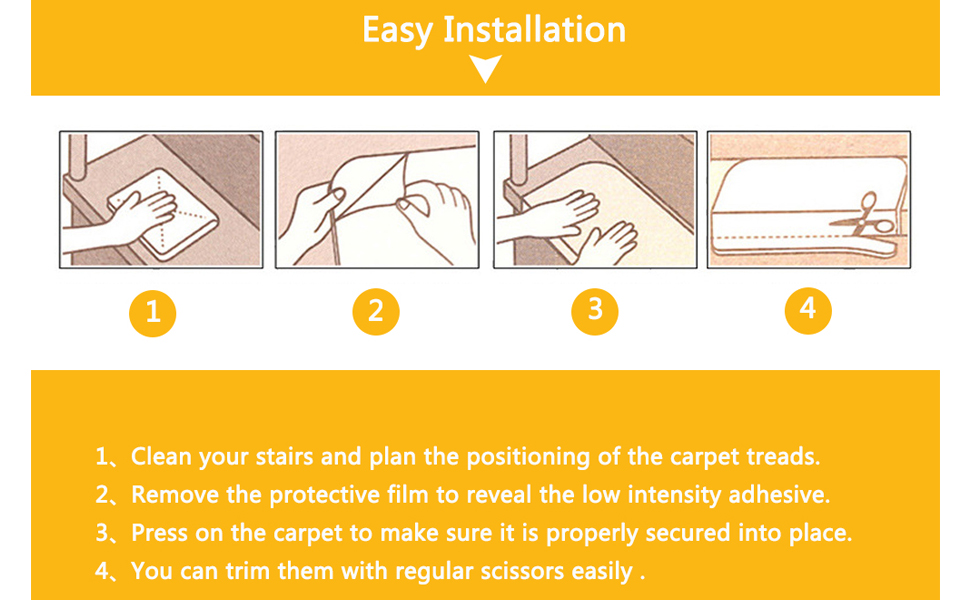 Easy Installation

1

2

3

4

1、Clean your stairs and plan the positioning of the carpet treads.
2、Remove the protective film to reveal the low intensity adhesive.
3、Press on the carpet to make sure it is properly secured into place.
4、You can trim them with regular scissors easily .