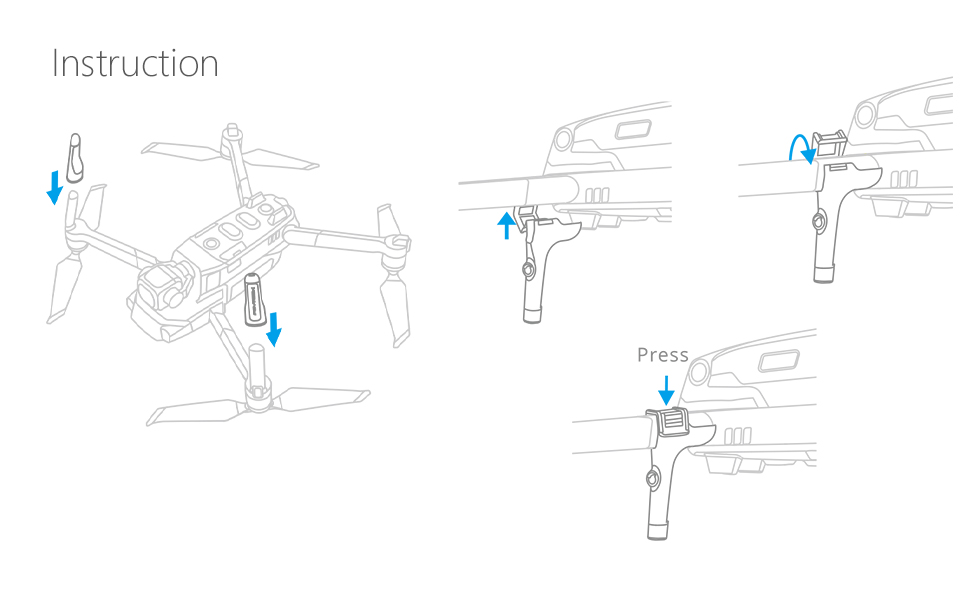 Instruction

Press