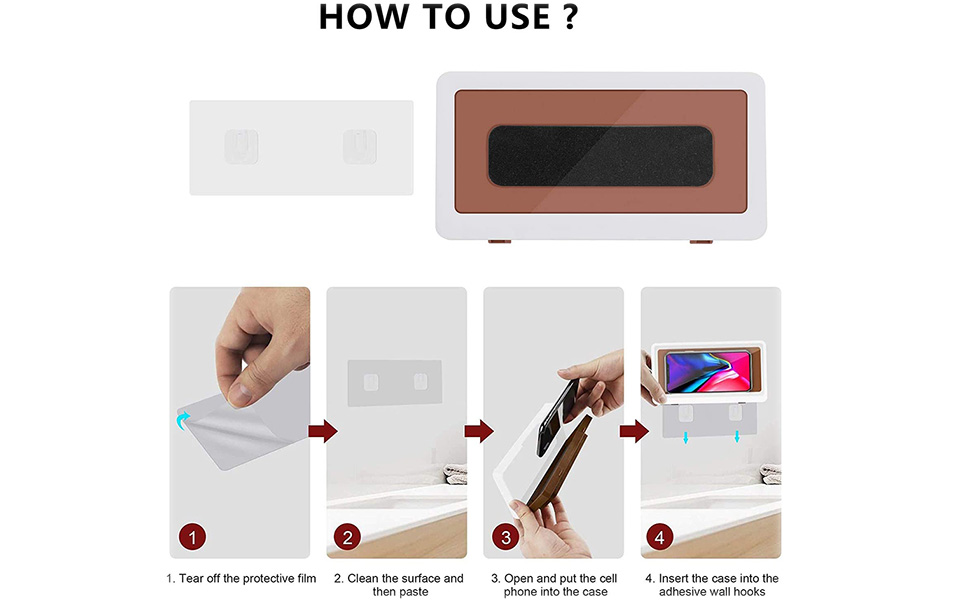 HOW TO USE ?

1

2

3

4

1. Tear off the protective film

2. Clean the surface and then paste

3. Open and put the cell phone into the case

4. Insert the case into the adhesive wall hooks