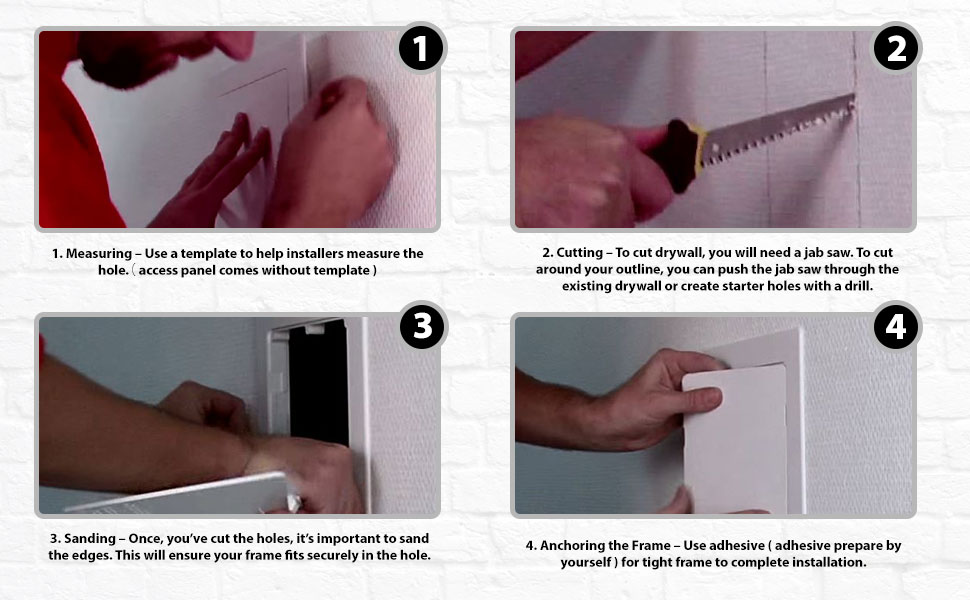 1

1. Measuring – Use a template to help installers measure the hole. ( access panel comes without template )

2

2. Cutting – To cut drywall, you will need a jab saw. To cut around your outline, you can push the jab saw through the existing drywall or create starter holes with a drill.

3

3. Sanding – Once, you've cut the holes, it's important to sand the edges. This will ensure your frame fits securely in the hole.

4

4. Anchoring the Frame – Use adhesive ( adhesive prepare by yourself ) for tight frame to complete installation.