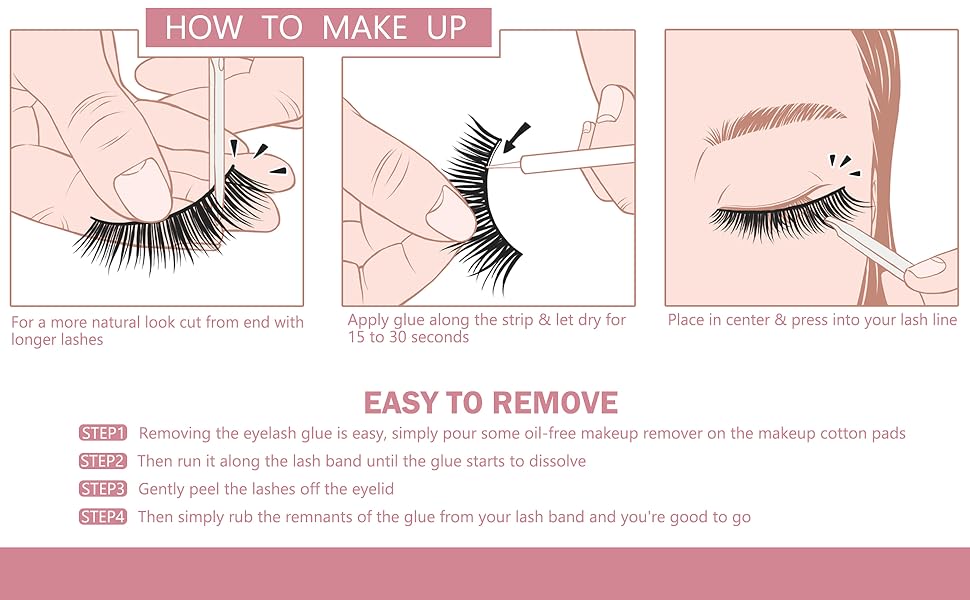 HOW TO MAKE UP

For a more natural look cut from end with longer lashes

Apply glue along the strip & let dry for 15 to 30 seconds

Place in center & press into your lash line

EASY TO REMOVE

STEP1 Removing the eyelash glue is easy, simply pour some oil-free makeup remover on the makeup cotton pads

STEP2 Then run it along the lash band until the glue starts to dissolve

STEP3 Gently peel the lashes off the eyelid

STEP4 Then simply rub the remnants of the glue from your lash band and you're good to go