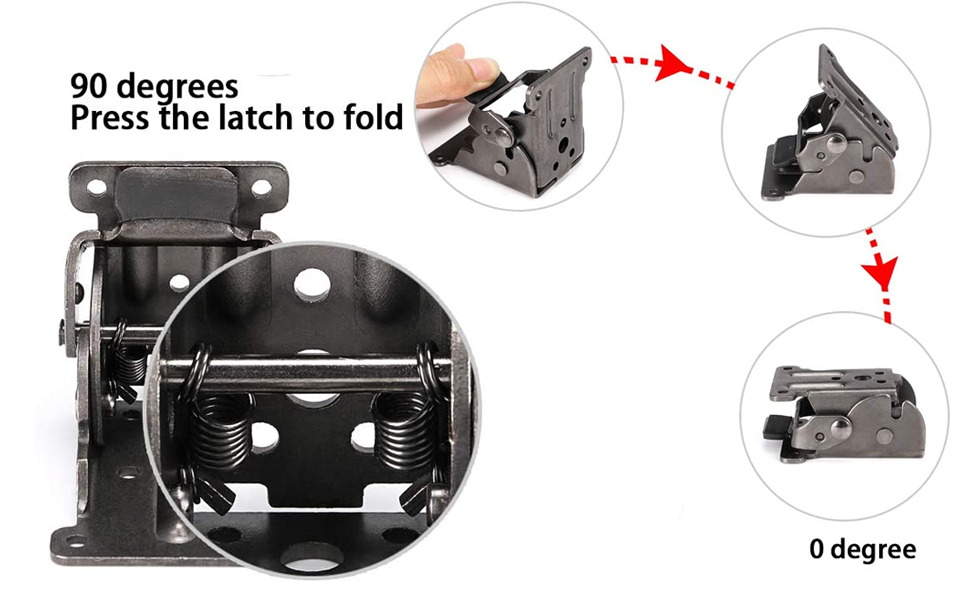 90 degrees
Press the latch to fold

0 degree