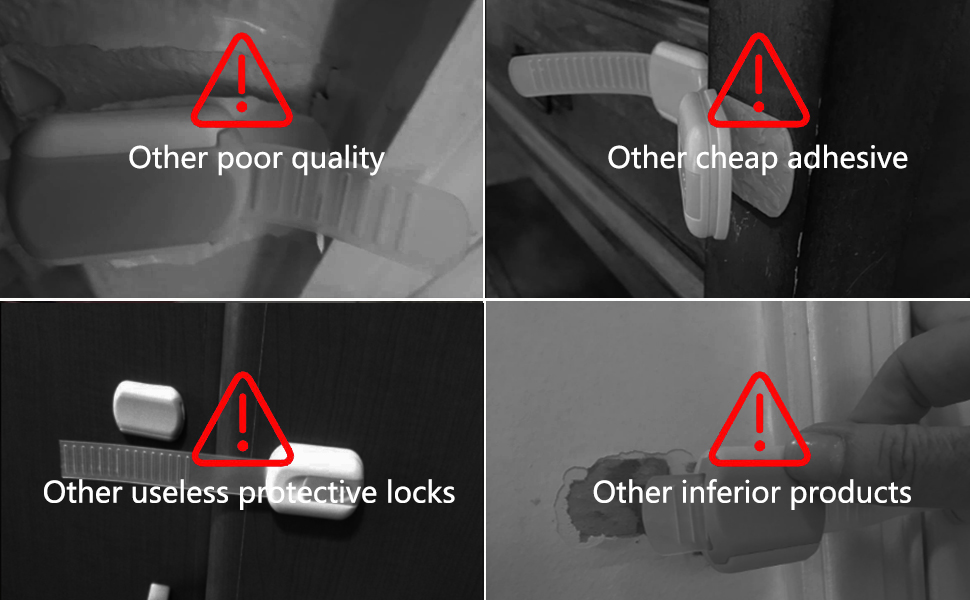 Other poor quality

Other cheap adhesive

Other useless protective locks

Other inferior products