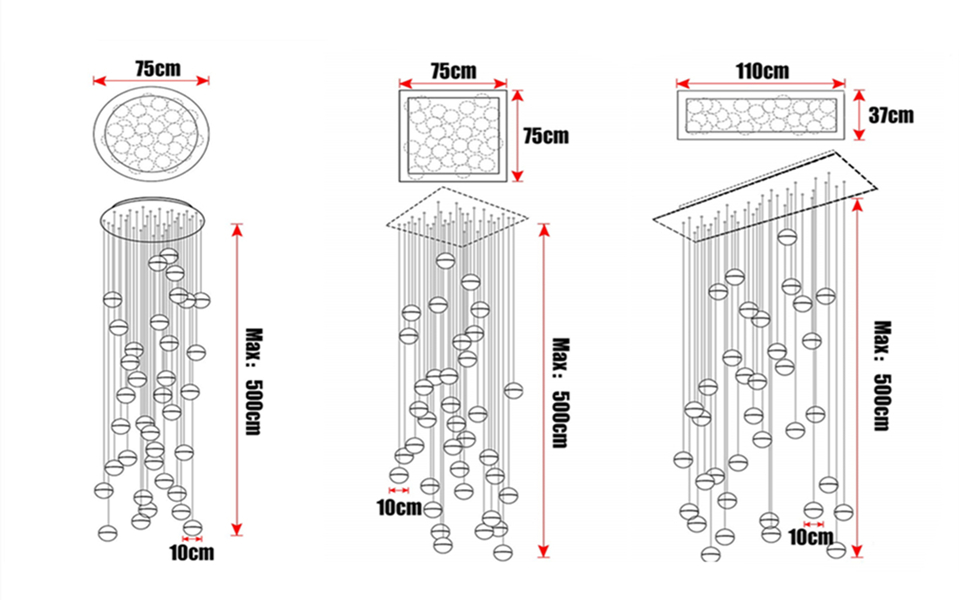 75cm

Max: 500cm

10cm

75cm

75cm

Max: 500cm

10cm

110cm

37cm

Max: 500cm

10cm