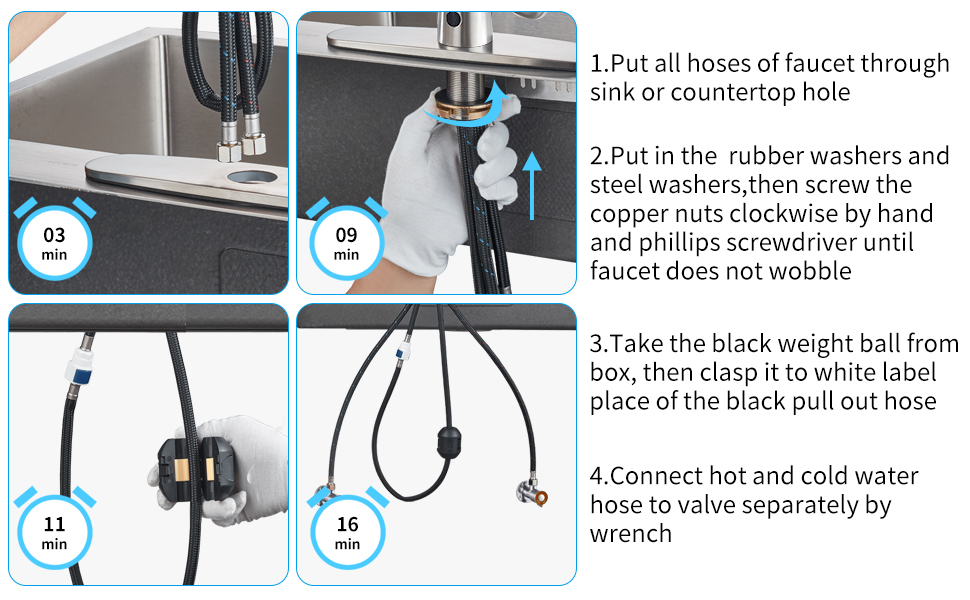 03
min

09
min

11
min

16
min

1.Put all hoses of faucet through sink or countertop hole

2.Put in the rubber washers and steel washers,then screw the copper nuts clockwise by hand and phillips screwdriver until faucet does not wobble

3.Take the black weight ball from box, then clasp it to white label place of the black pull out hose

4.Connect hot and cold water hose to valve separately by wrench