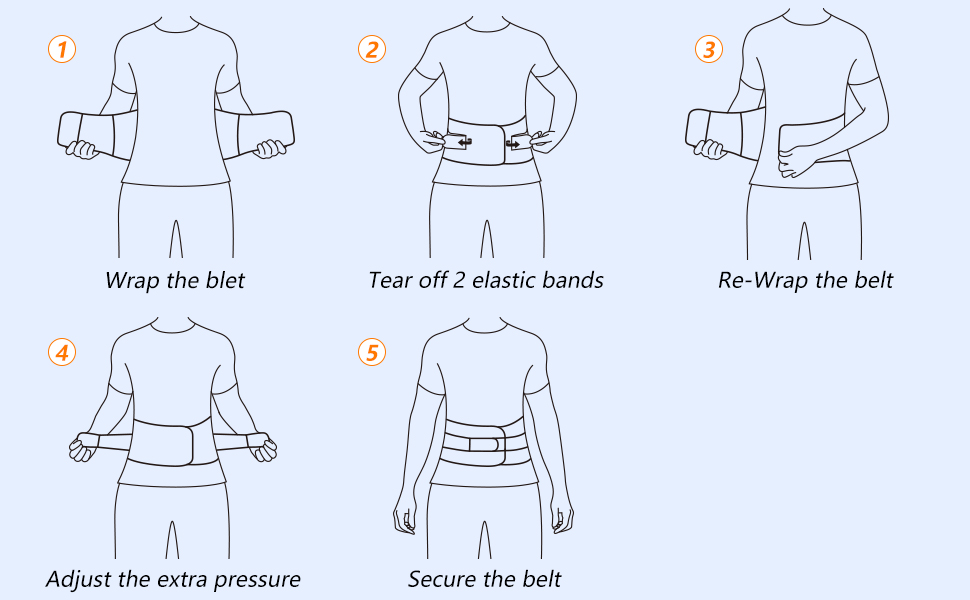 1
Wrap the blet

2
Tear off 2 elastic bands

3
Re-Wrap the belt

4
Adjust the extra pressure

5
Secure the belt