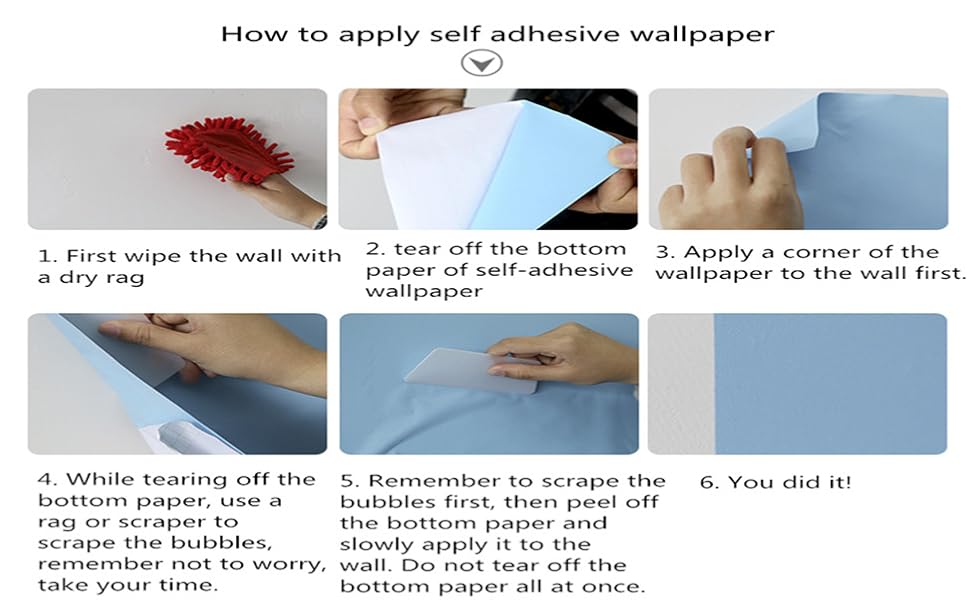 How to apply self adhesive wallpaper

1. First wipe the wall with a dry rag

2. tear off the bottom paper of self-adhesive wallpaper

3. Apply a corner of the wallpaper to the wall first.

4. While tearing off the bottom paper, use a rag or scraper to scrape the bubbles, remember not to worry, take your time.

5. Remember to scrape the bubbles first, then peel off the bottom paper and slowly apply it to the wall. Do not tear off the bottom paper all at once.

6. You did it!