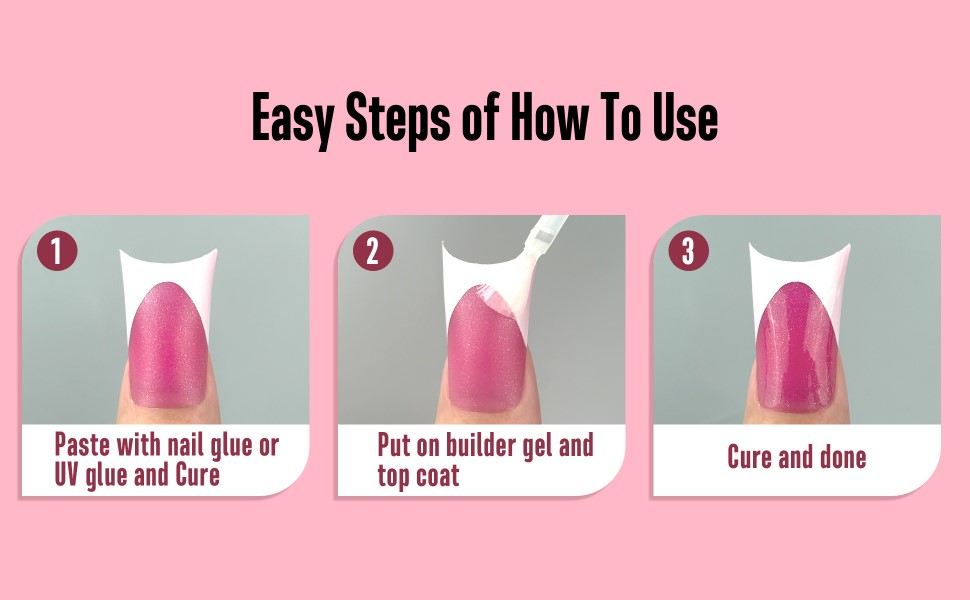 Easy Steps of How To Use

1

Paste with nail glue or UV glue and Cure

2

Put on builder gel and top coat

3

Cure and done