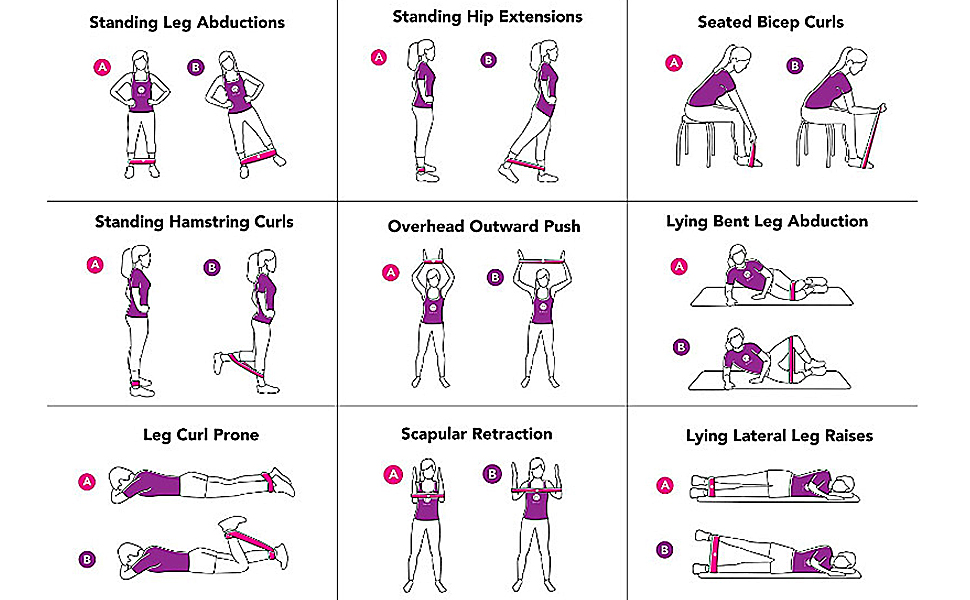 Standing Leg Abductions

A B

Standing Hip Extensions

A B

Seated Bicep Curls

A B

Standing Hamstring Curls

A B

Overhead Outward Push

A B

Lying Bent Leg Abduction

A

B

Leg Curl Prone

A

B

Scapular Retraction

A B

Lying Lateral Leg Raises

A

B