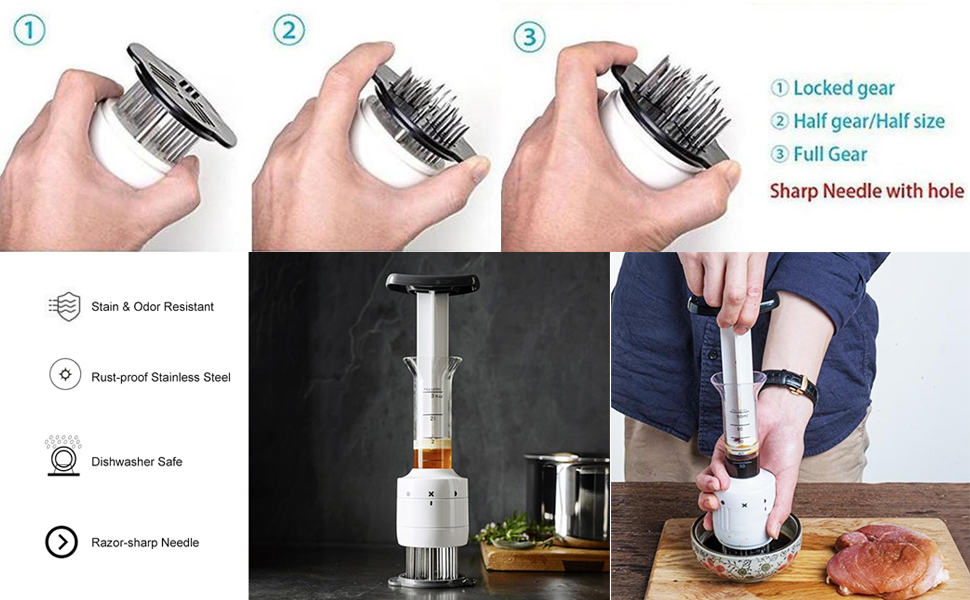 ①

②

③

① Locked gear
② Half gear/Half size
③ Full Gear
Sharp Needle with hole

Stain & Odor Resistant

Rust-proof Stainless Steel

Dishwasher Safe

Razor-sharp Needle