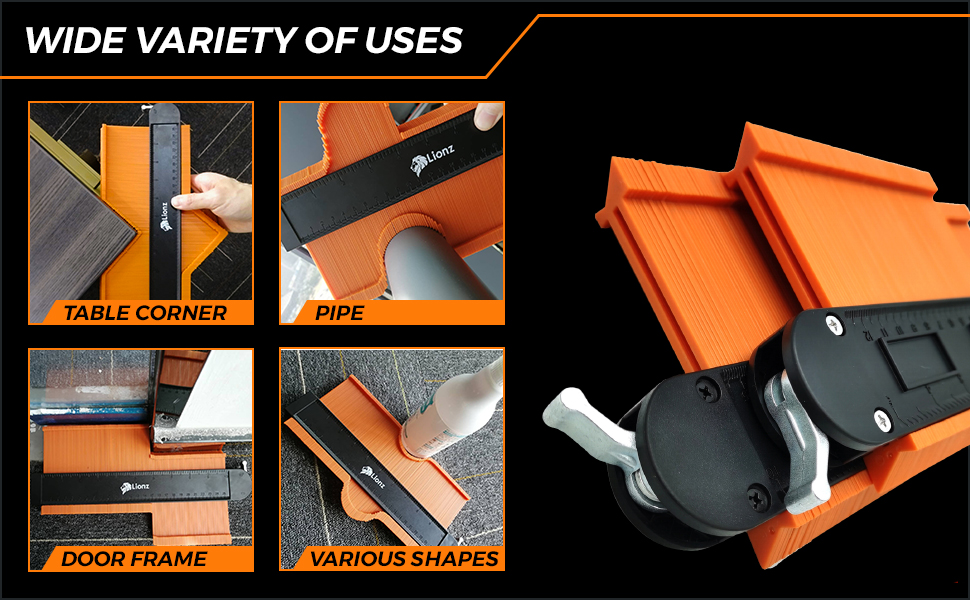 WIDE VARIETY OF USES

Lionz

TABLE CORNER

Lionz

PIPE

Lionz

DOOR FRAME

Lionz

VARIOUS SHAPES