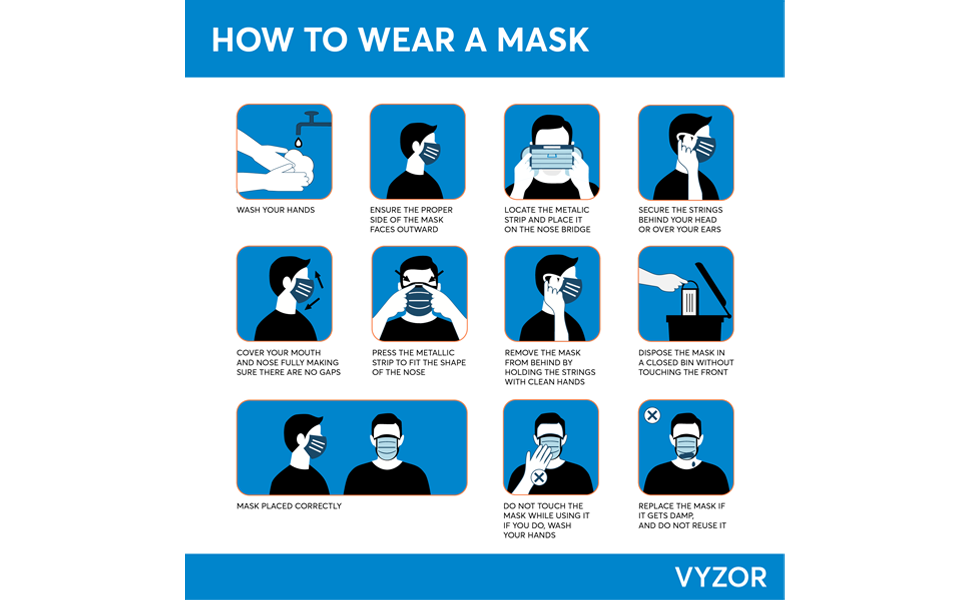 HOW TO WEAR A MASK

WASH YOUR HANDS

ENSURE THE PROPER SIDE OF THE MASK FACES OUTWARD

LOCATE THE METALIC STRIP AND PLACE IT ON THE NOSE BRIDGE

SECURE THE STRINGS BEHIND YOUR HEAD OR OVER YOUR EARS

COVER YOUR MOUTH AND NOSE FULLY MAKING SURE THERE ARE NO GAPS

PRESS THE METALLIC STRIP TO FIT THE SHAPE OF THE NOSE

REMOVE THE MASK FROM BEHIND BY HOLDING THE STRINGS WITH CLEAN HANDS

DISPOSE THE MASK IN A CLOSED BIN WITHOUT TOUCHING THE FRONT

MASK PLACED CORRECTLY

DO NOT TOUCH THE MASK WHILE USING IT IF YOU DO, WASH YOUR HANDS

REPLACE THE MASK IF IT GETS DAMP, AND DO NOT REUSE IT

VYZOR