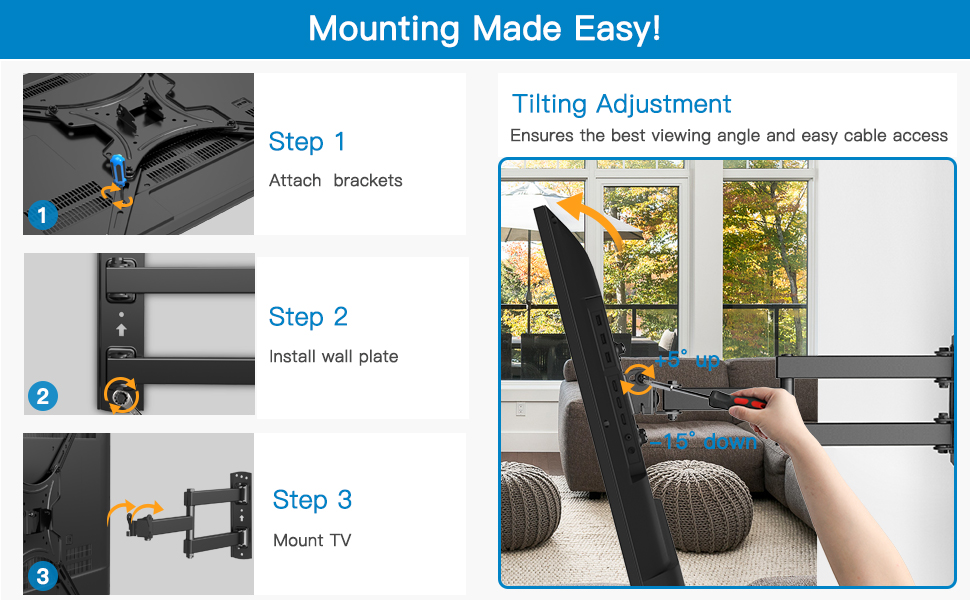 Mounting Made Easy!

1

Step 1
Attach brackets

2

Step 2
Install wall plate

3

Step 3
Mount TV

Tilting Adjustment
Ensures the best viewing angle and easy cable access

+5° up
-15° down