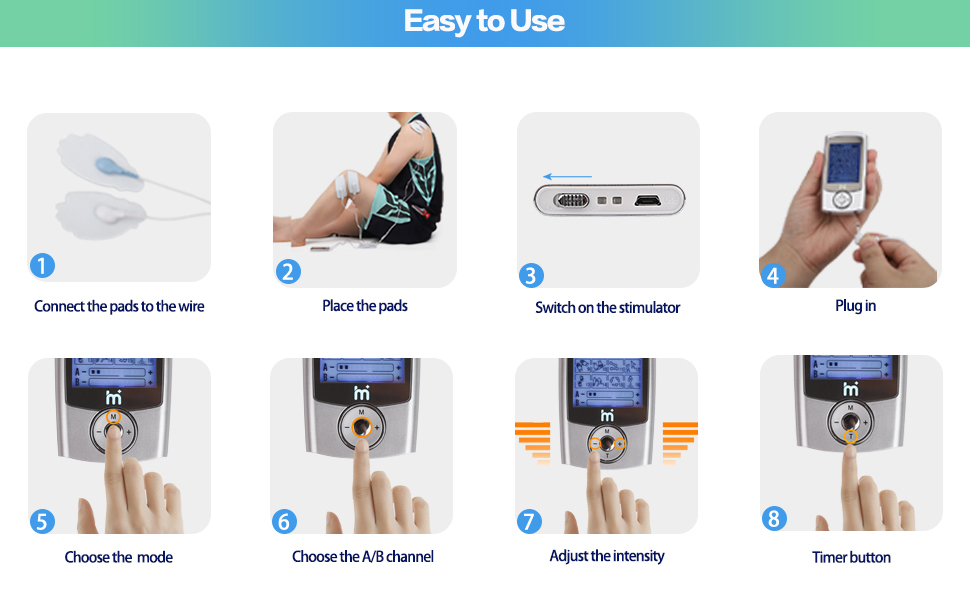 Easy to Use

1
Connect the pads to the wire

2
Place the pads

3
Switch on the stimulator

4
Plug in

5
Choose the mode

6
Choose the A/B channel

7
Adjust the intensity

8
Timer button