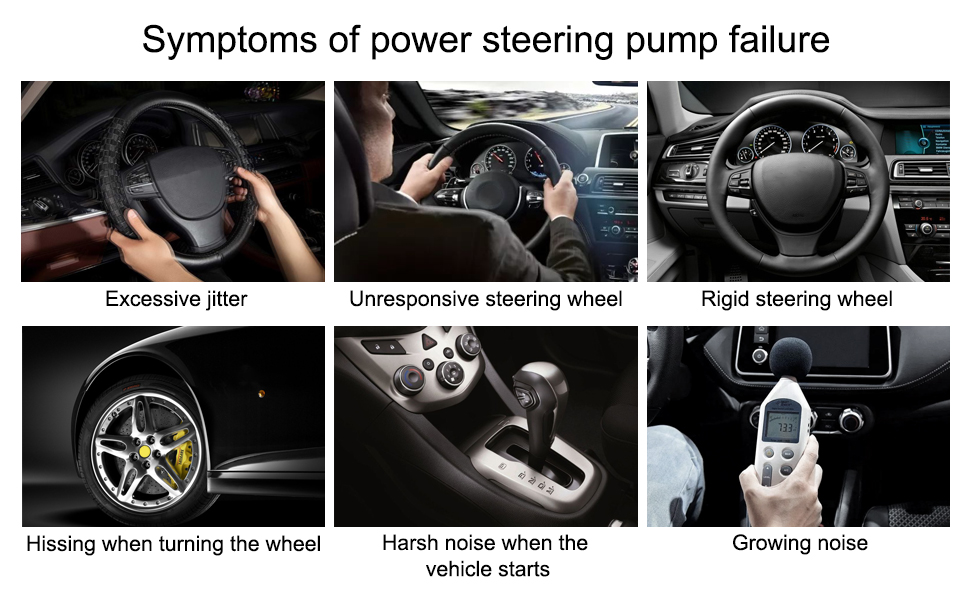 Symptoms of power steering pump failure

Excessive jitter

Unresponsive steering wheel

Rigid steering wheel

Hissing when turning the wheel

Harsh noise when the vehicle starts

Growing noise