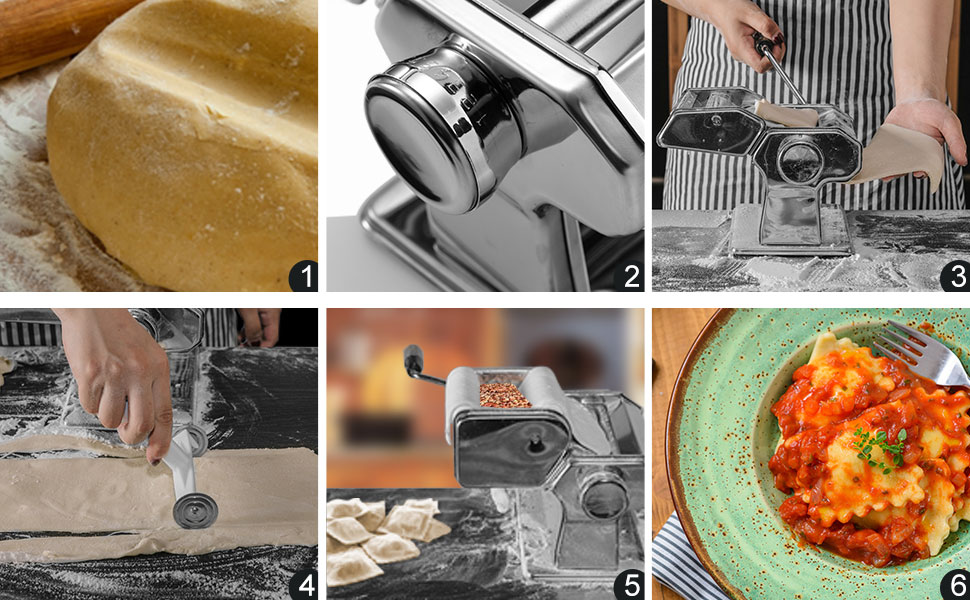 1
2
3
4
5
6