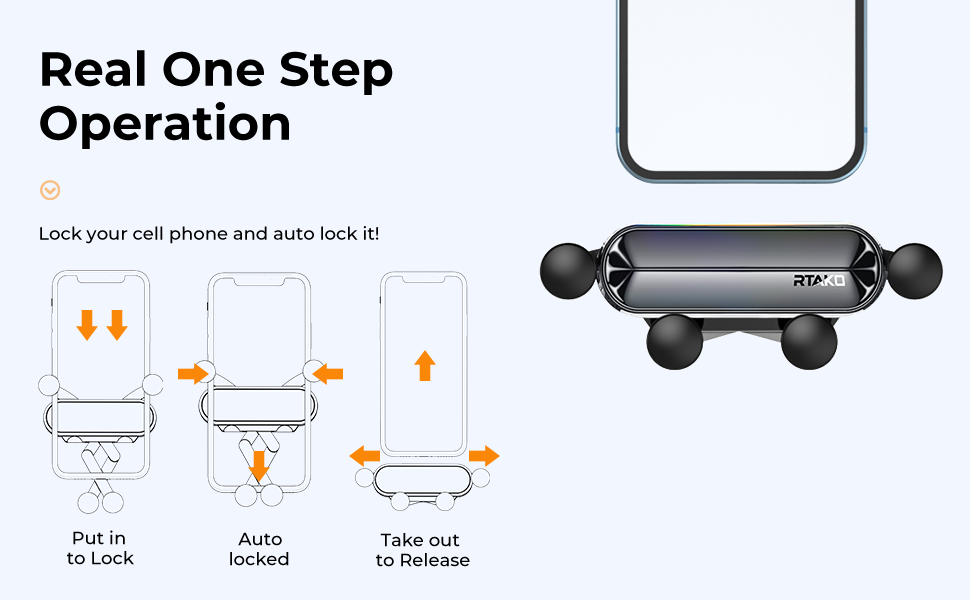 Real One Step Operation

Lock your cell phone and auto lock it!

Put in to Lock

Auto locked

Take out to Release

RTAKO