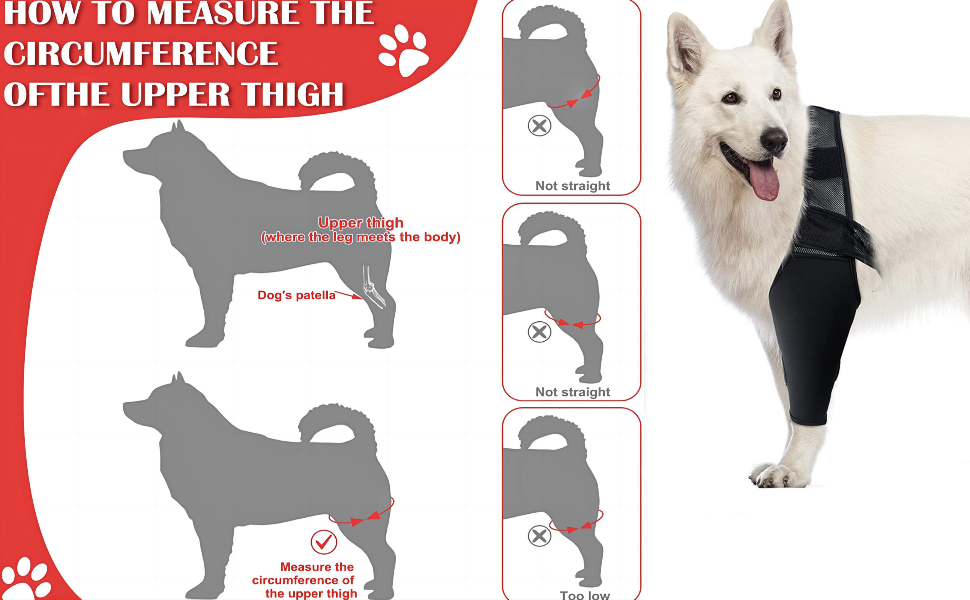 HOW TO MEASURE THE CIRCUMFERENCE OFTHE UPPER THIGH

Upper thigh
(where the leg meets the body)

Dog's patella

Measure the circumference of the upper thigh

Not straight

Not straight

Too low