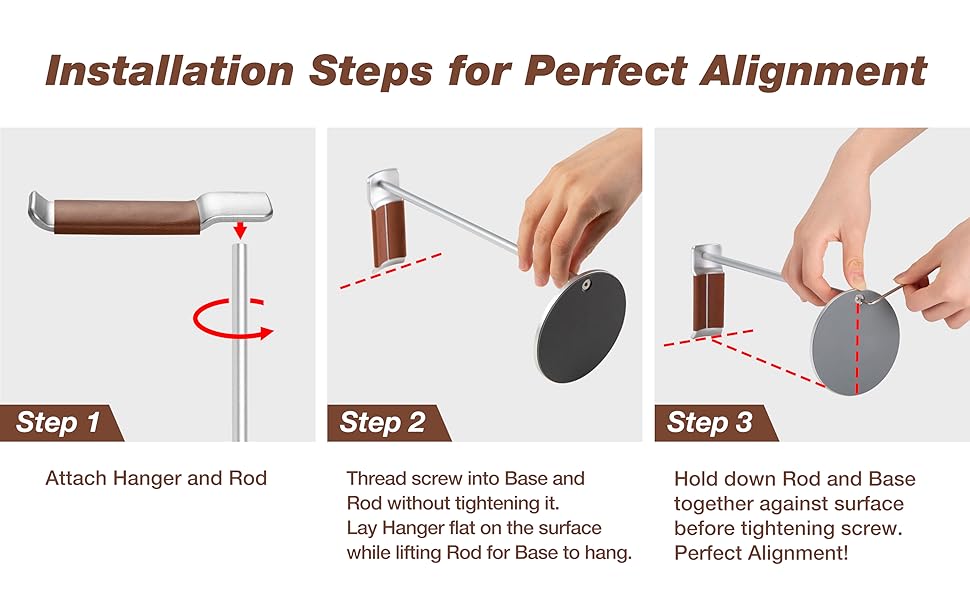 Installation Steps for Perfect Alignment

Step 1

Attach Hanger and Rod

Step 2

Thread screw into Base and Rod without tightening it.
Lay Hanger flat on the surface while lifting Rod for Base to hang.

Step 3

Hold down Rod and Base together against surface before tightening screw.
Perfect Alignment!