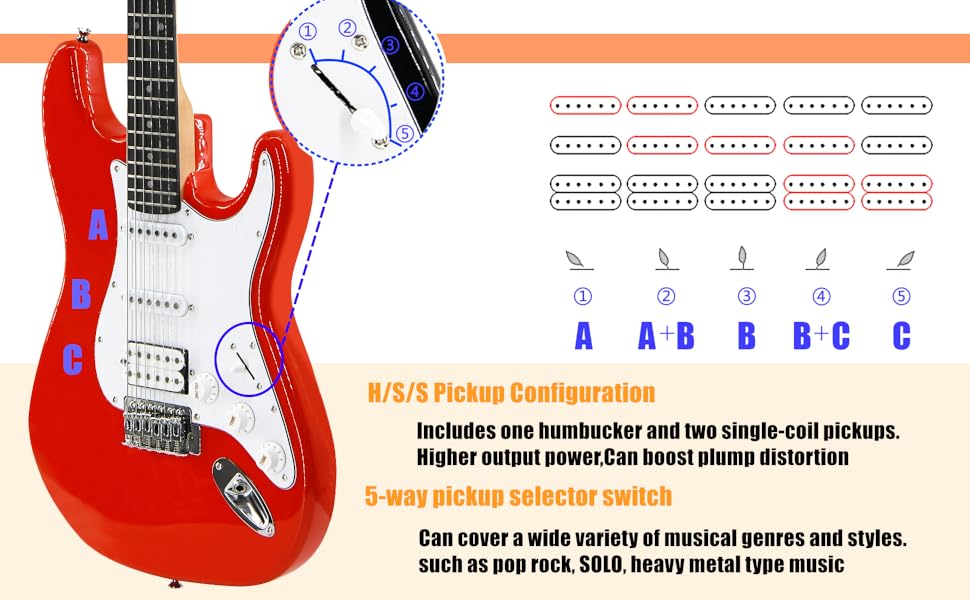 ①
②
③
④
⑤

A
B
C

①
②
③
④
⑤

A
A+B
B
B+C
C

H/S/S Pickup Configuration

Includes one humbucker and two single-coil pickups. Higher output power,Can boost plump distortion

5-way pickup selector switch

Can cover a wide variety of musical genres and styles. such as pop rock, SOLO, heavy metal type music