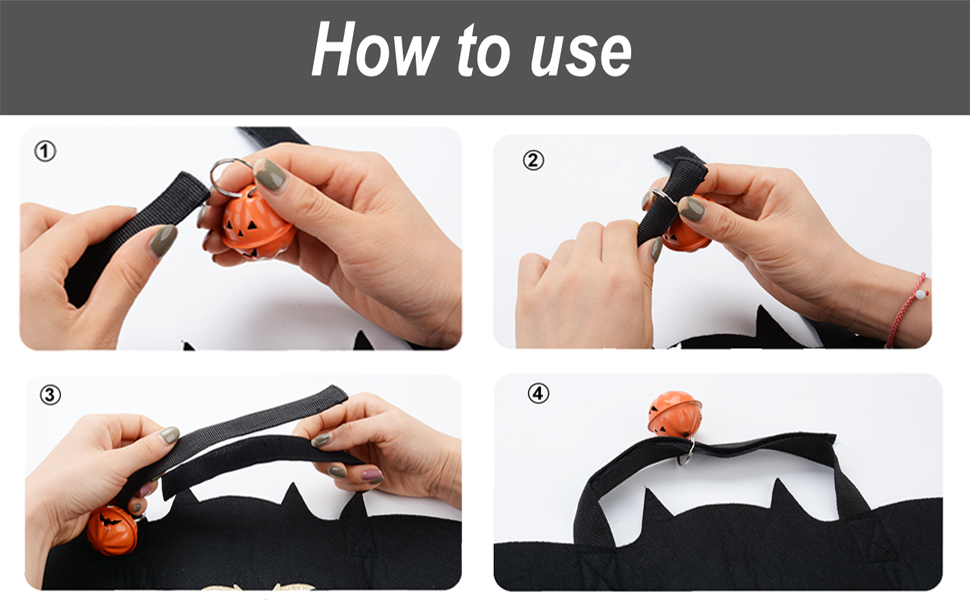 How to use

①

②

③

④