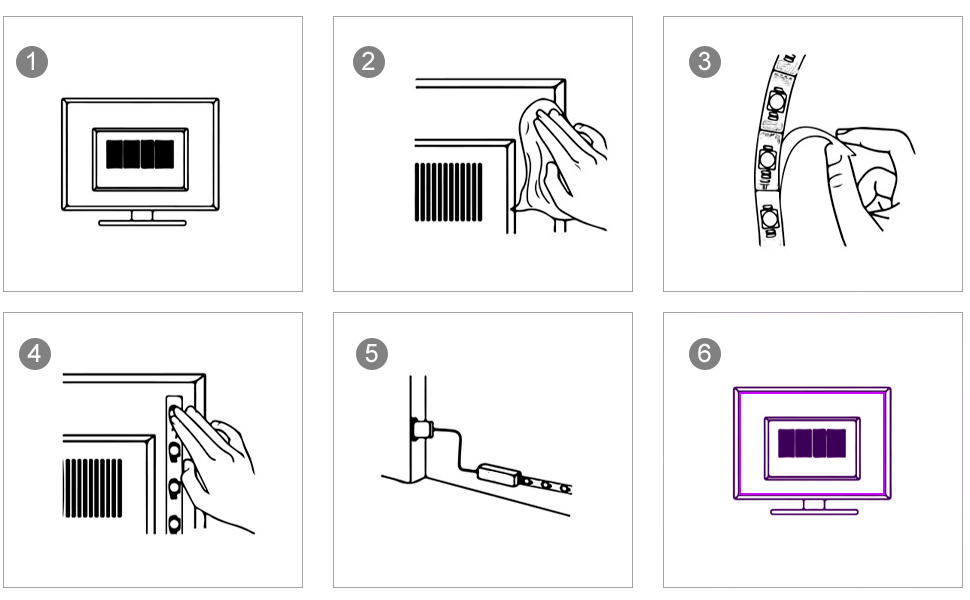 1

2

3

4

5

6